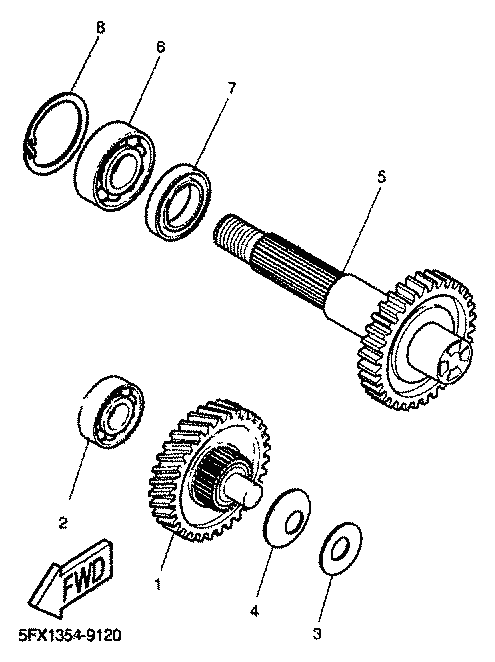 8
6
7
5
2
1
4
3
FWD
5FX1354-9120