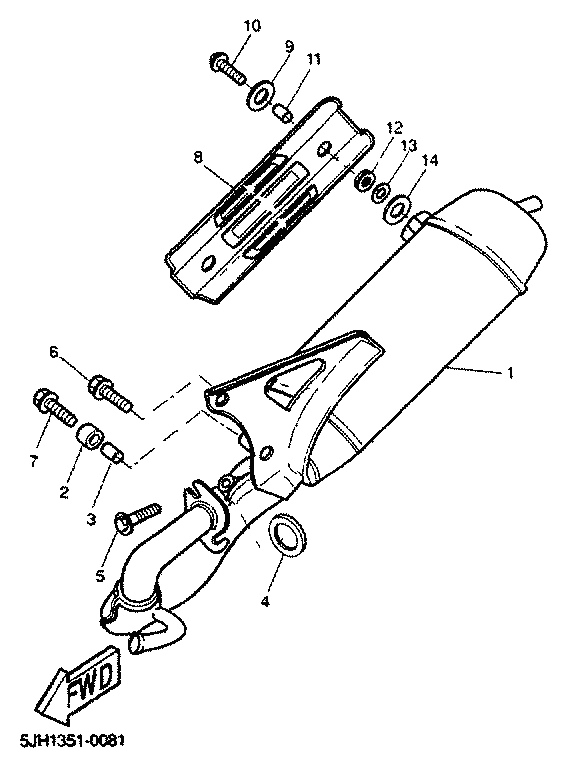 10
9
11
12
13
14
8
1
6
7
2
3
5
4
FWD
5JH1351-0081