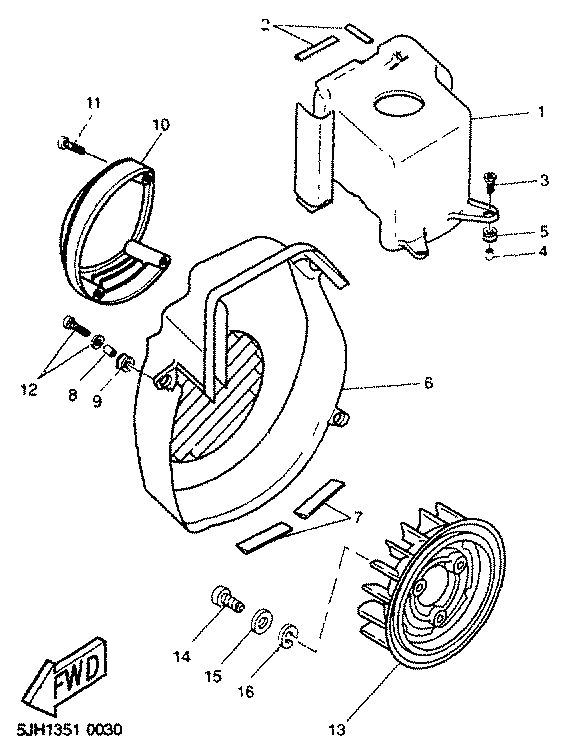 2
11
10
1
3
5
4
12
8
9
6
7
14
15
16
13
FWD
5JH1351 0030