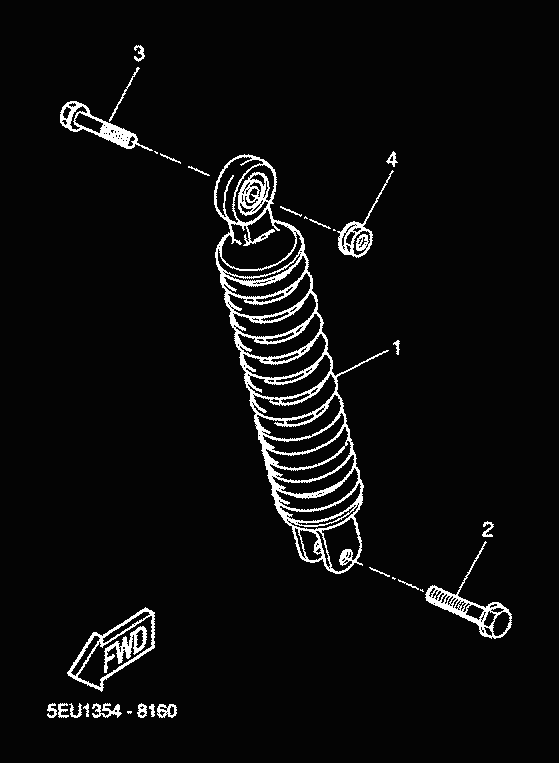 3

4

1

2

FWD

5EU1354 - 8160