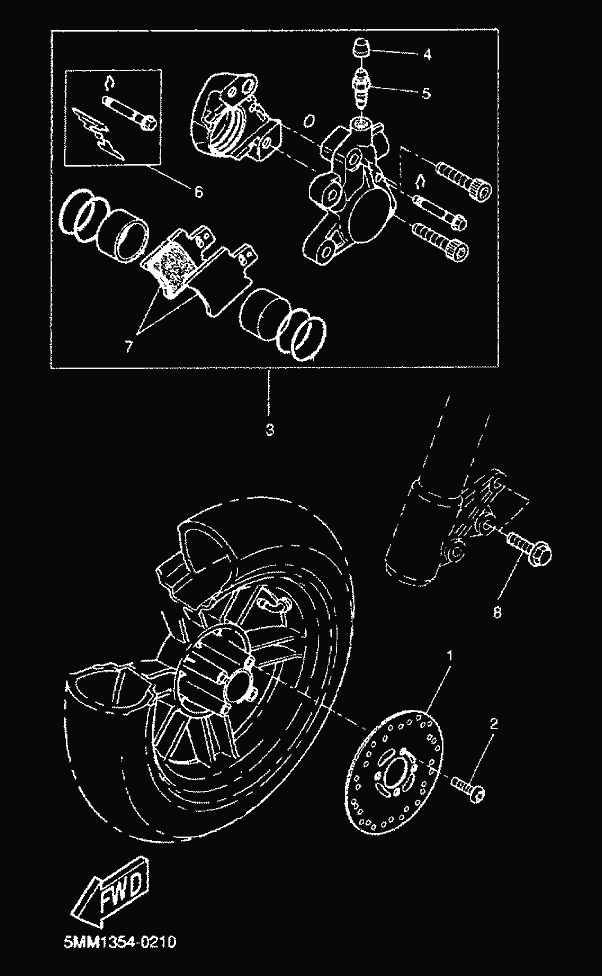 4
5
6
7
3
8
1
2
FWD
5MM1354-0210