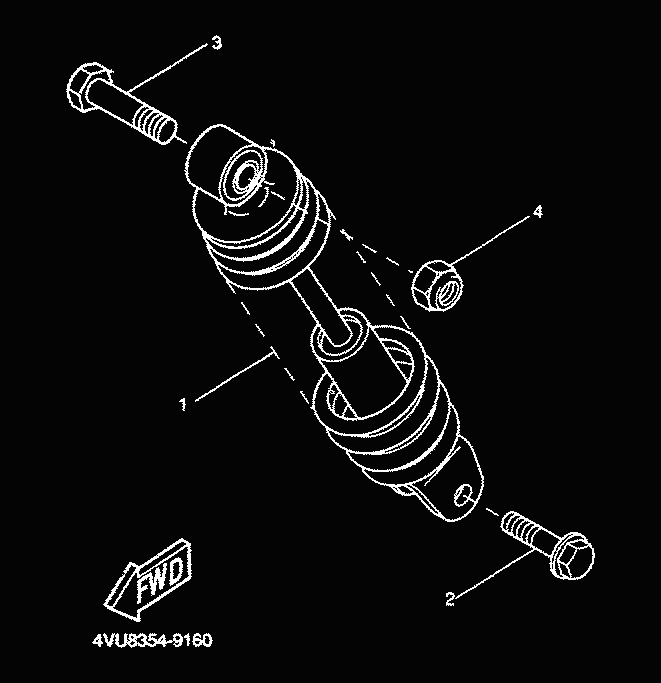 3

4

1

2

FWD

4VU8354-9160