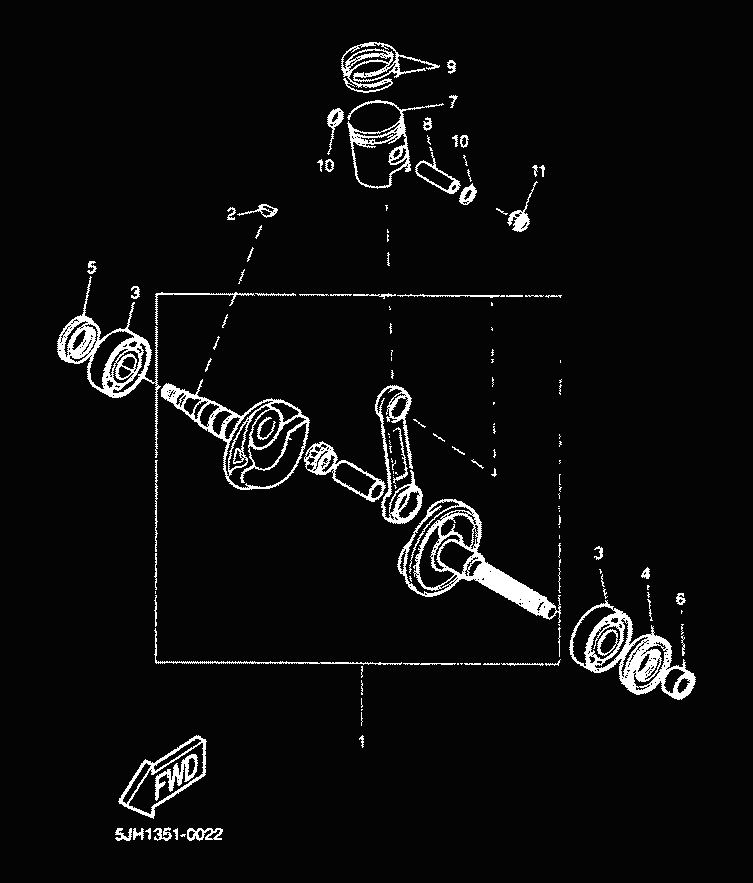 9
7
8
10
10
11
2
5
3
3
4
6
1
FWD
5JH1351-0022