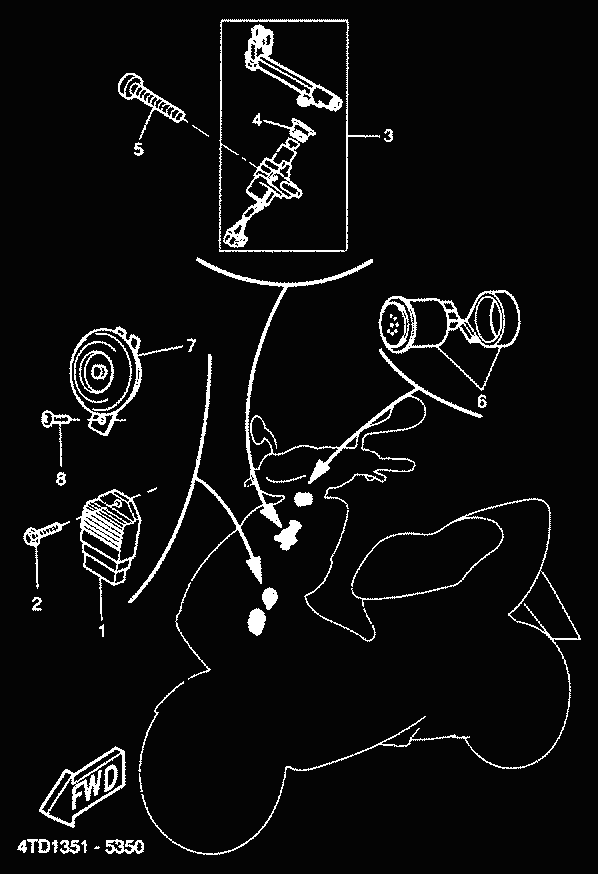 5

4

3

7

6

8

2

1

FWD

4TD1351 - 5350