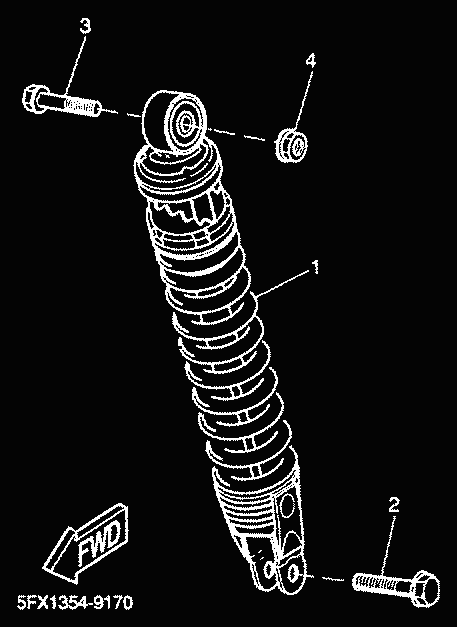 3
4
1
2
FWD
5FX1354-9170