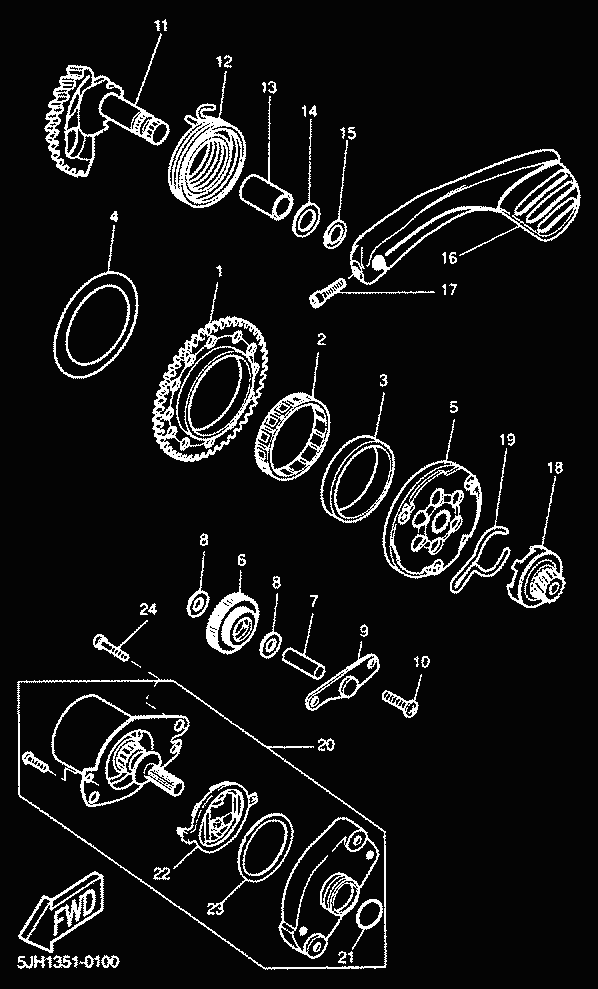 11
12
13
14
15
16
17
4
1
2
3
5
19
18
8
6
8
7
9
10
24
20
22
23
21
FWD
5JH1351-0100