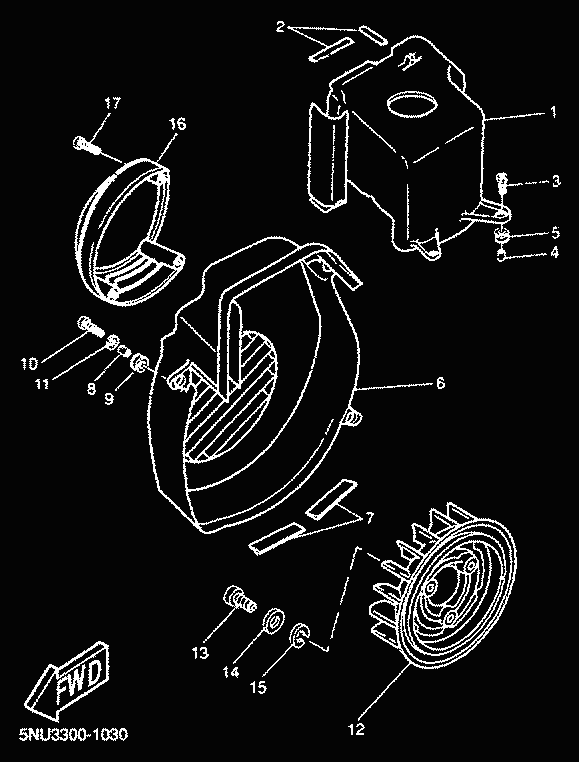 2
1
17
16
3
5
4
10
11
8
9
6
7
13
14
15
12
FWD
5NU3300-1030