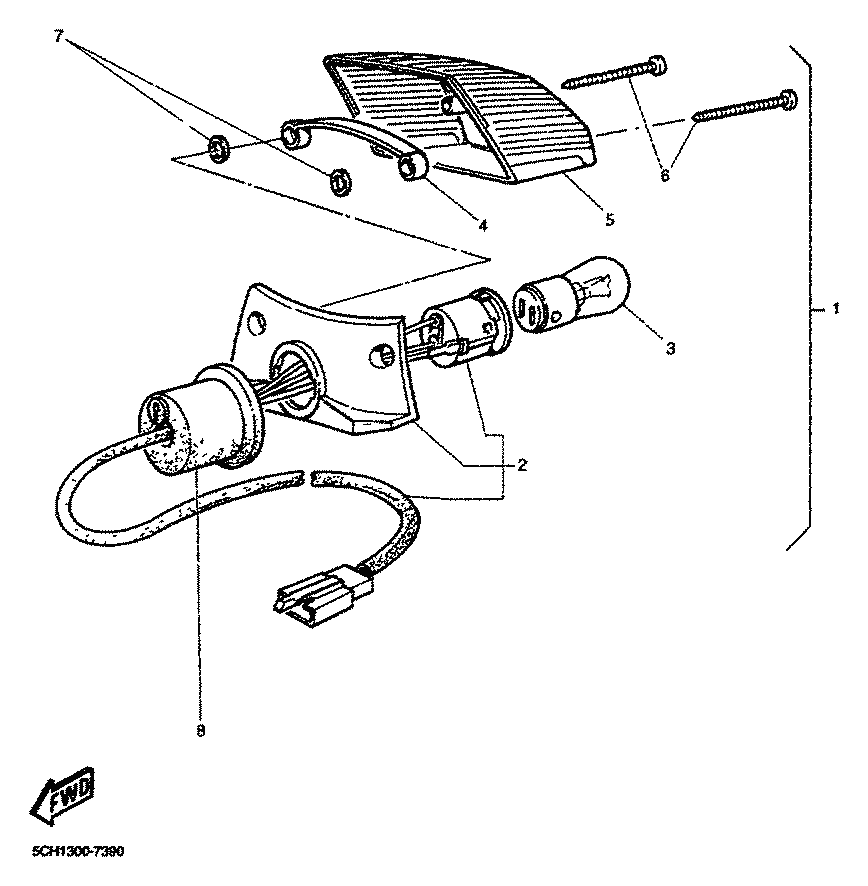 7

6

4

5

1

3

2

8

FWD

5CH1300-7390