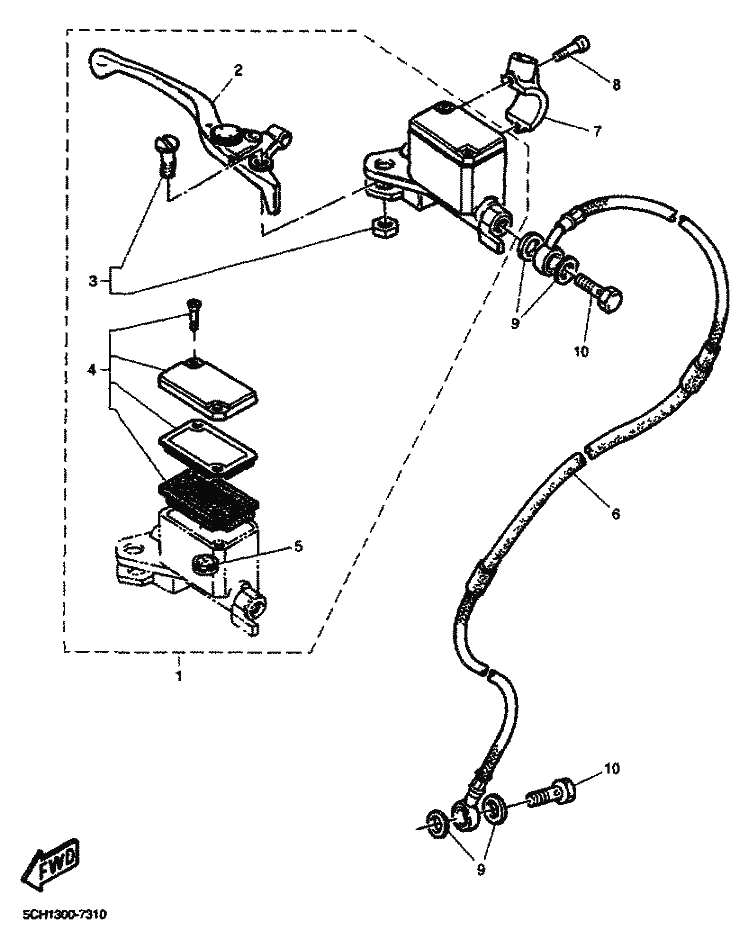 2
8
7
3
9
10
4
6
5
1
10
9
FWD
5CH1300-7310