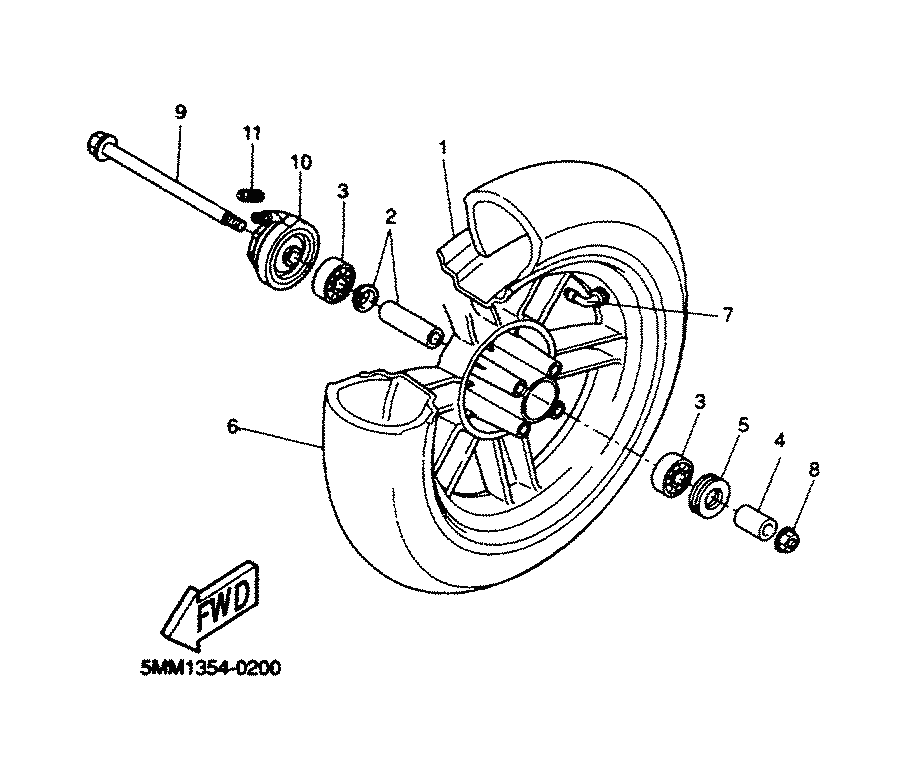 9
11
10
3
2
1
7
6
3
5
4
8
FWD
5MM1354-0200