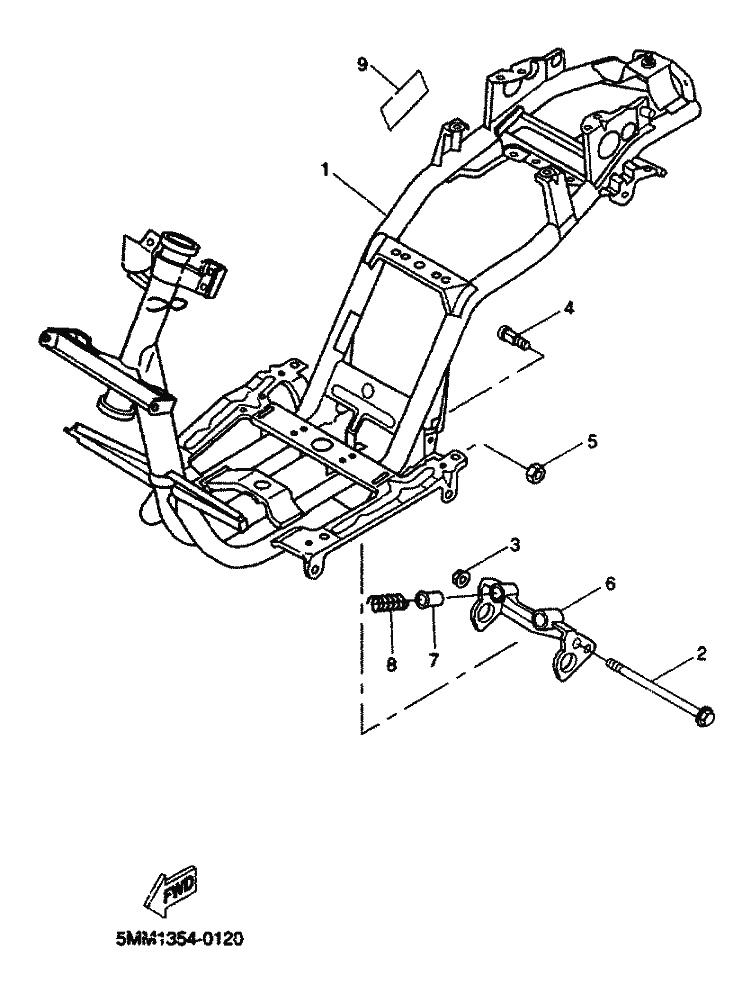 9

1

4

5

3

6

8

7

2

FWD

5MM1354-0120