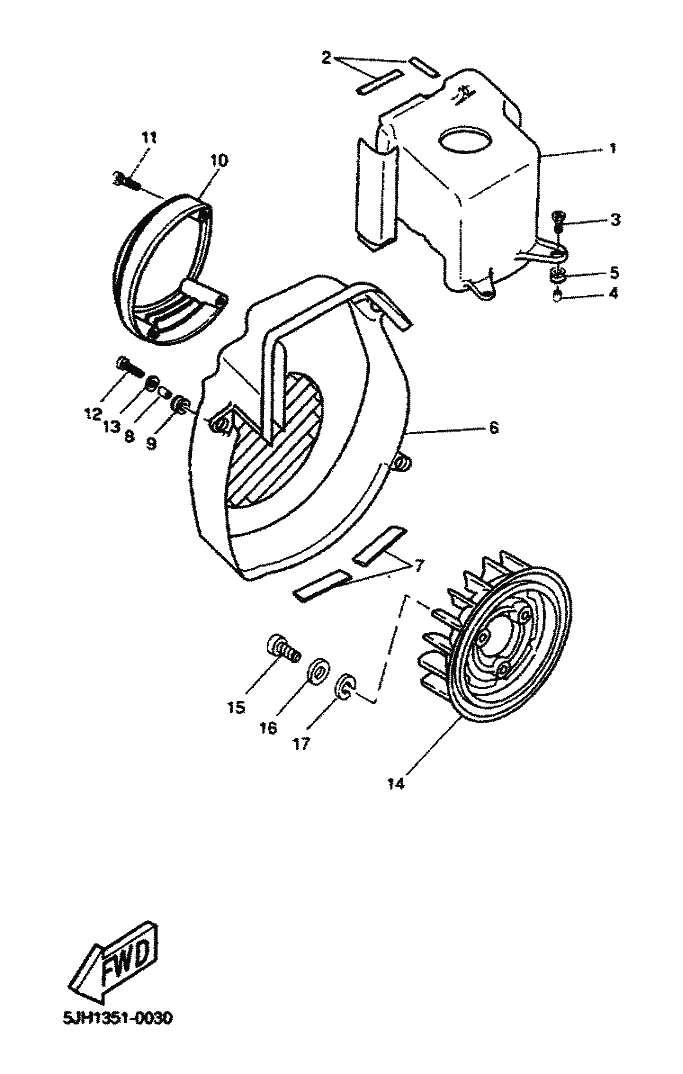 2
11
10
1
3
5
4
12
13
8
9
6
7
15
16
17
14
FWD
5JH1351-0030