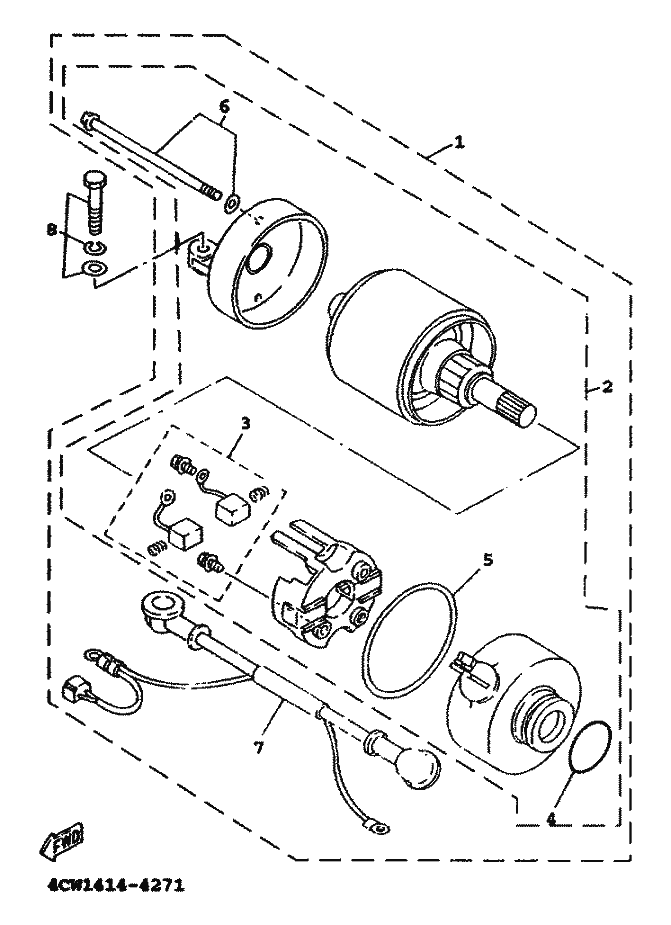 6
1
8
2
3
5
7
4
FWD
4CW1414-4271