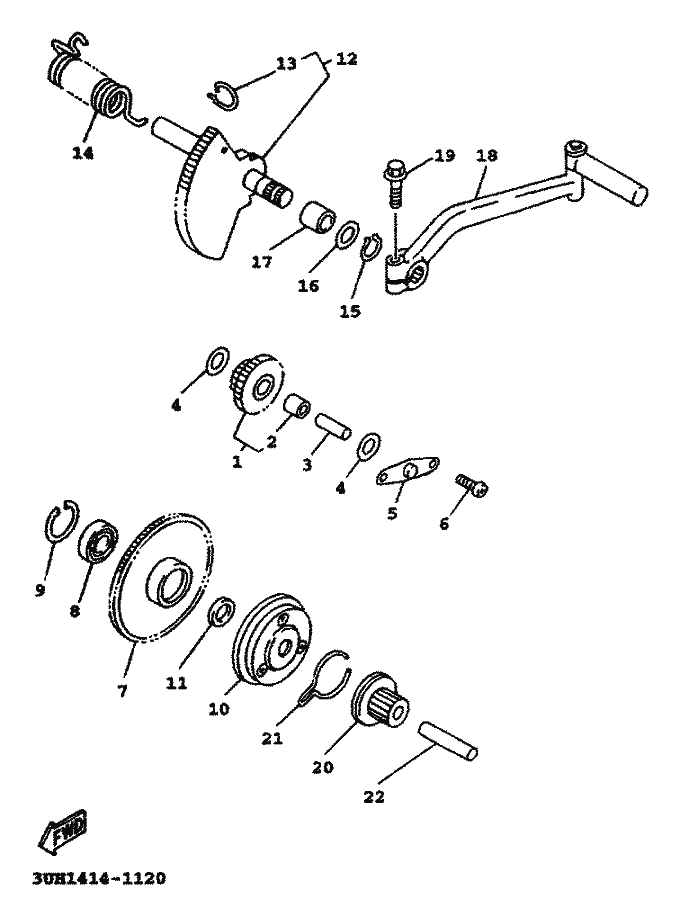 13
12
14
19
18
17
16
15
4
2
1
3
4
5
6
9
8
7
11
10
21
20
22
FWD
3UH1414-1120