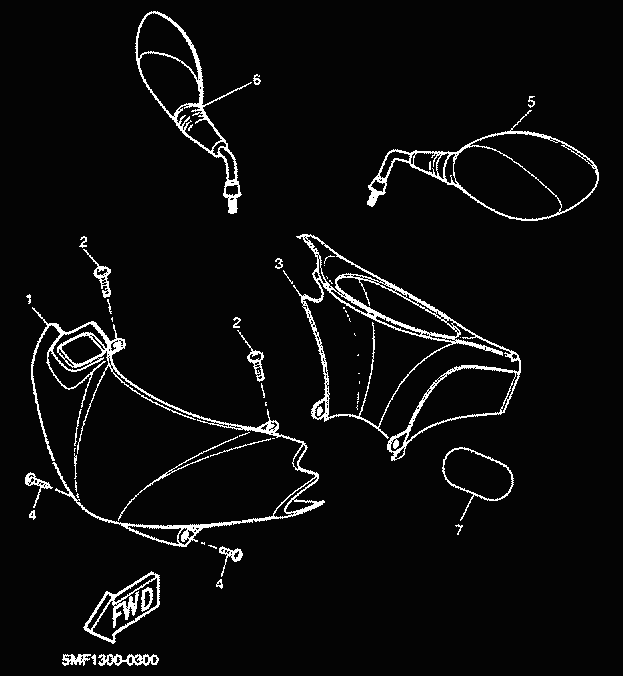 6
5
2
3
1
2
4
7
4
FWD
5MF1300-0300