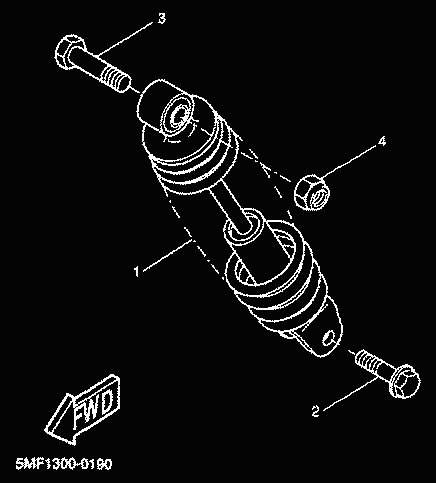 3
4
1
2
FWD
5MF1300-0190