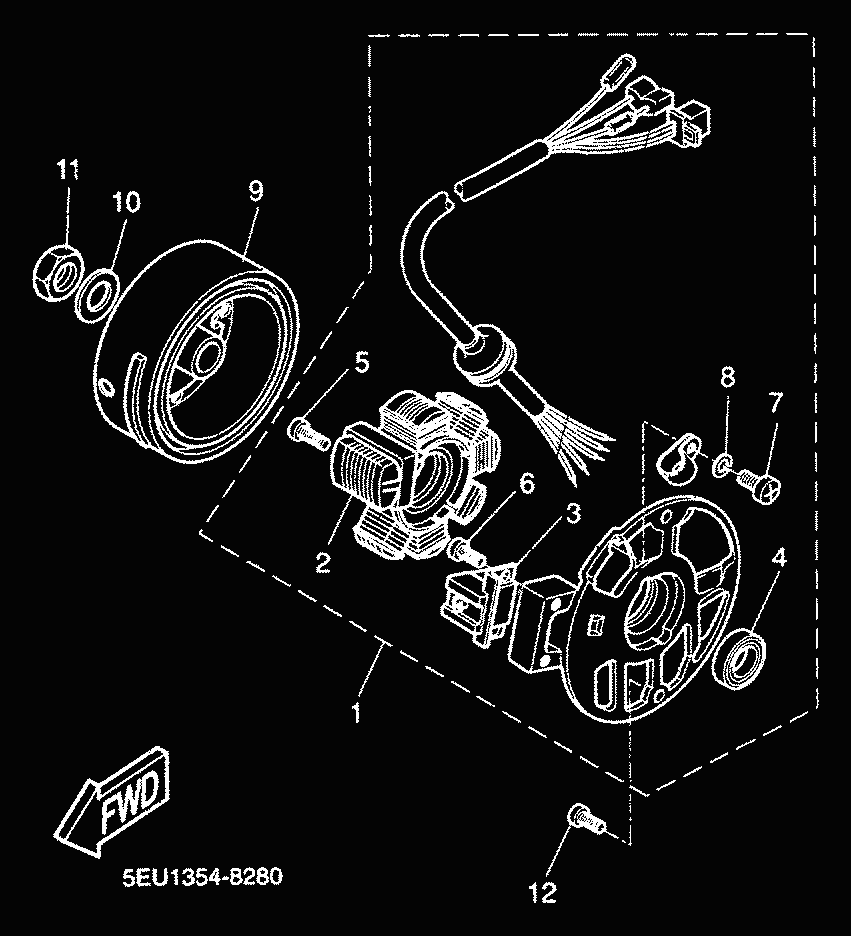 11
10
9
5
8
7
6
3
2
4
1
FWD
5EU1354-8280
12