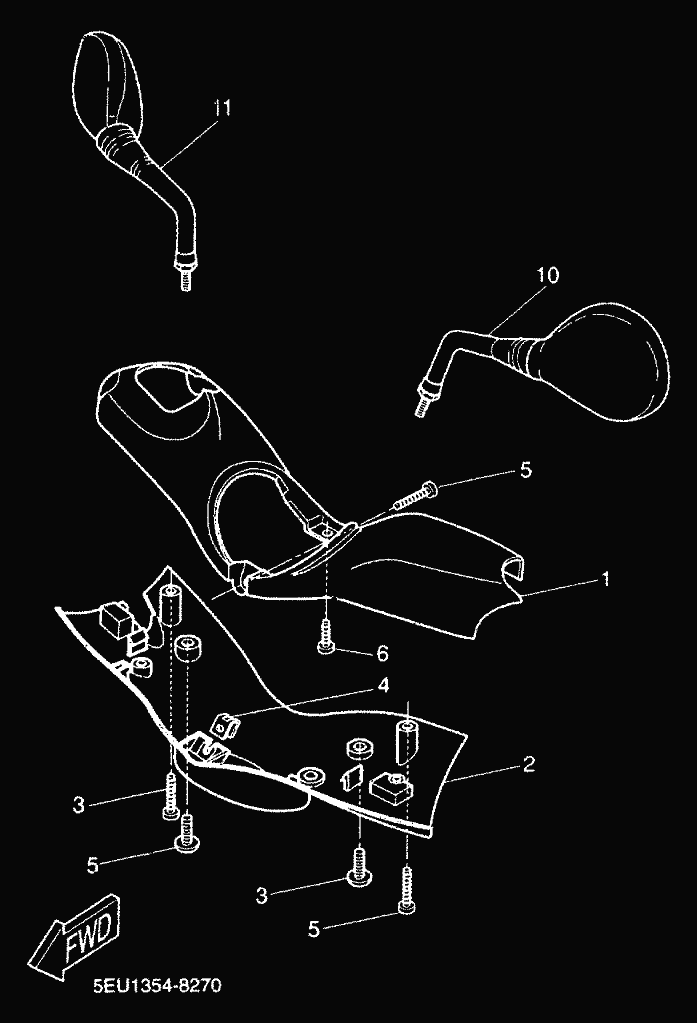 11

10

5

1

6

4

2

3

5

3

5

FWD

5EU1354-8270