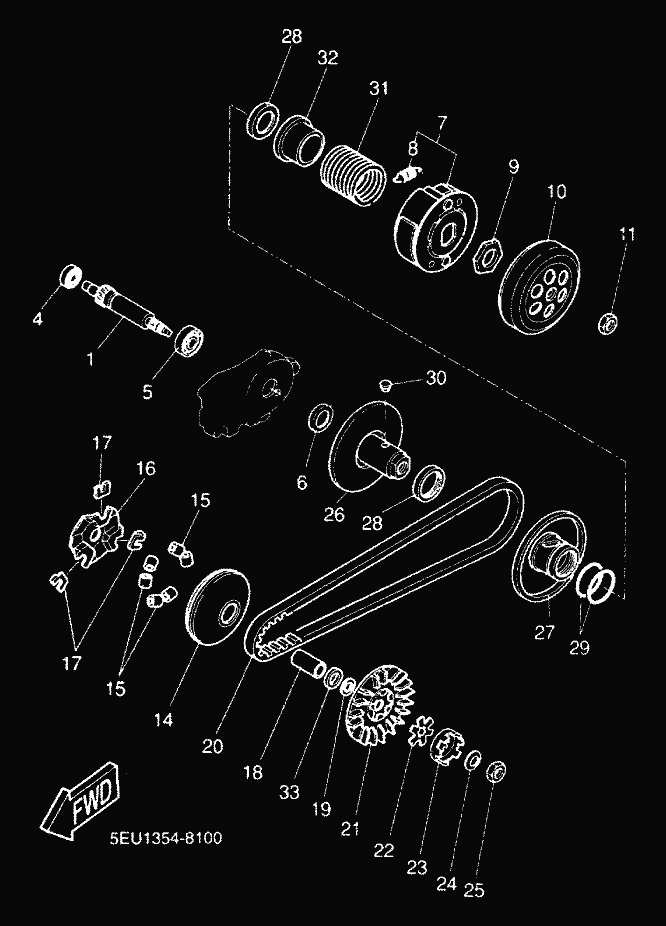 28
32
31
7
8
9
10
11
4
1
5
30
6
26
28
17
16
15
17
15
14
20
18
33
19
21
22
23
24
25
27
29
FWD
5EU1354-8100