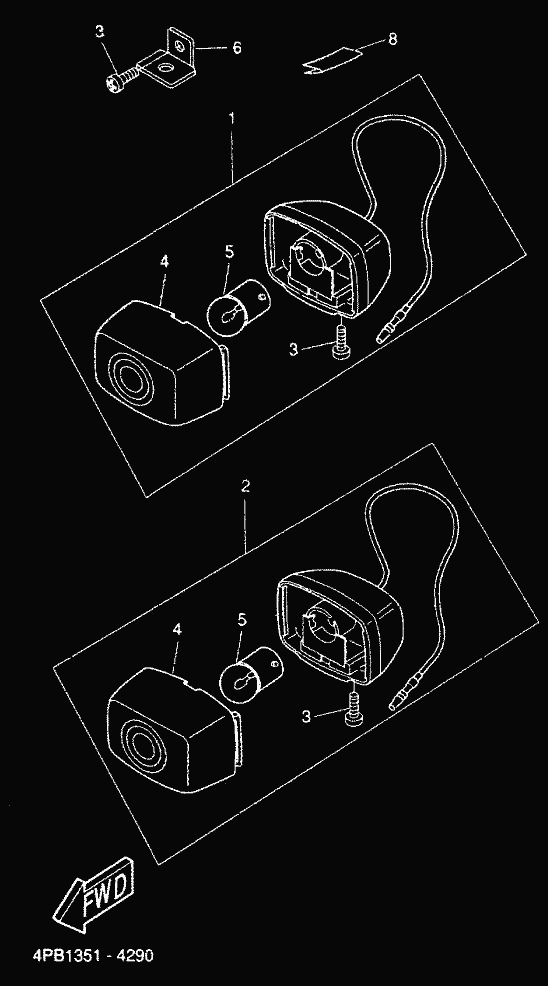 3
6
8
1
4
5
3
2
4
5
3
FWD
4PB1351 - 4290