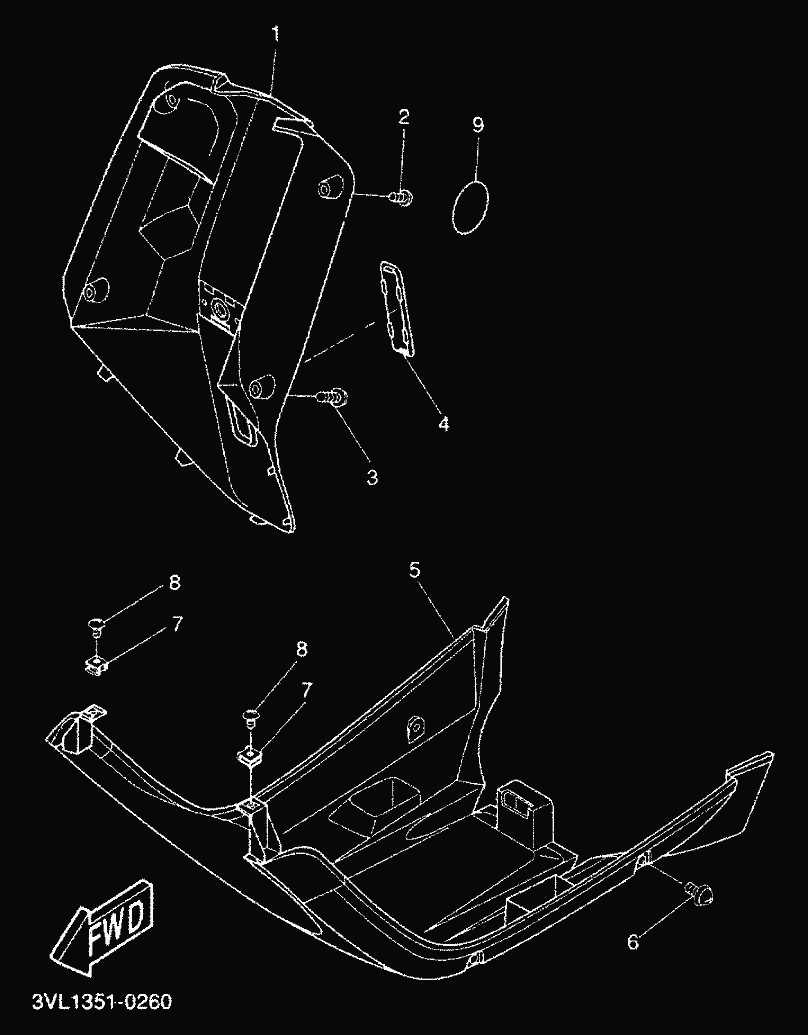 1
2
9
4
3
5
8
7
8
7
6
FWD
3VL1351-0260