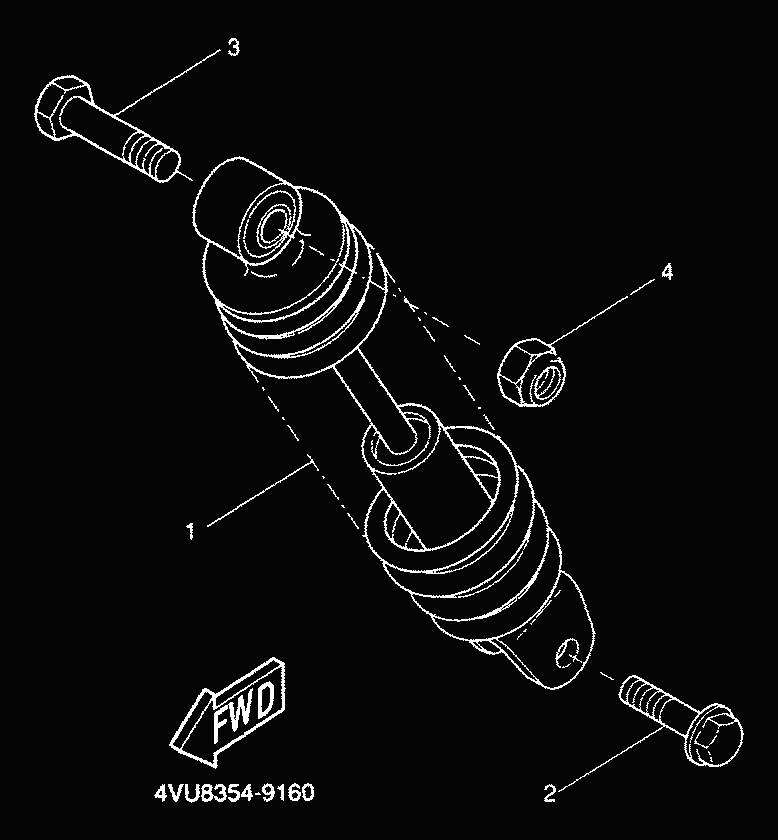 3

4

1

FWD

4VU8354-9160

2