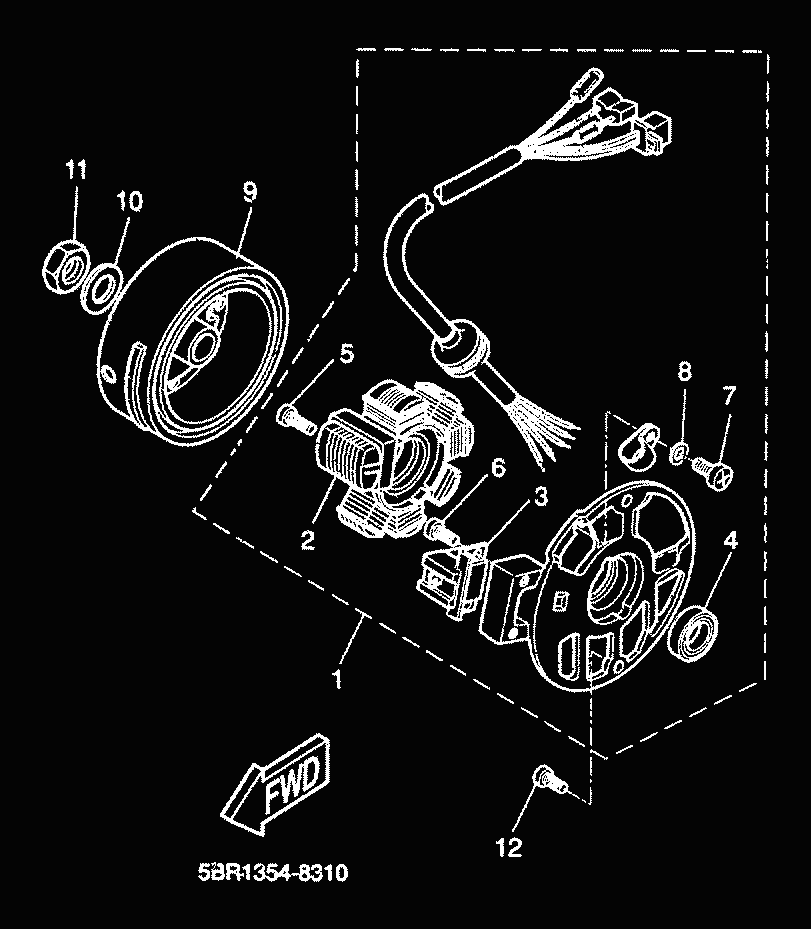 11
10
9
5
8
7
6
3
2
4
1
FWD
12
5BR1354-8310