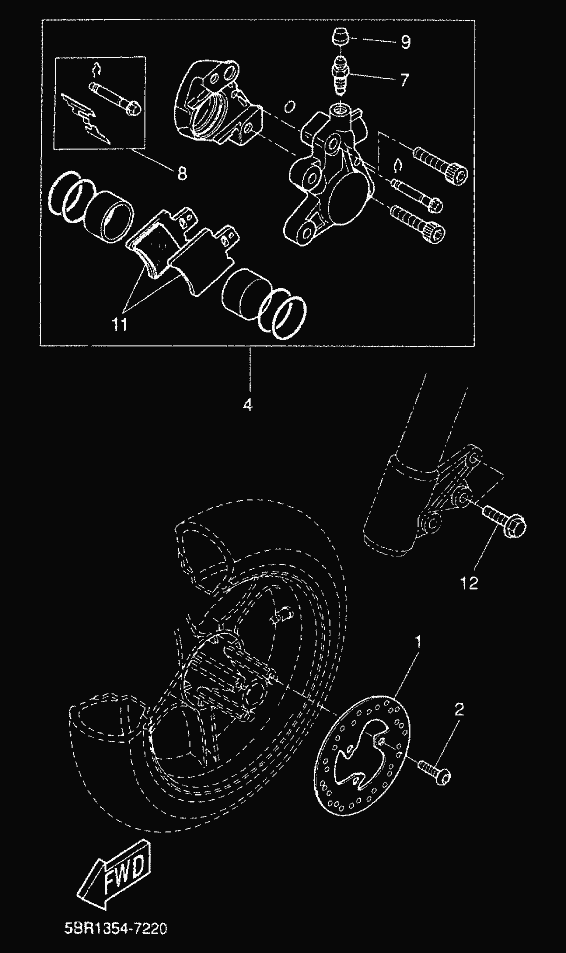 9
7
8
11
4
12
1
2
FWD
5BR1354-7220