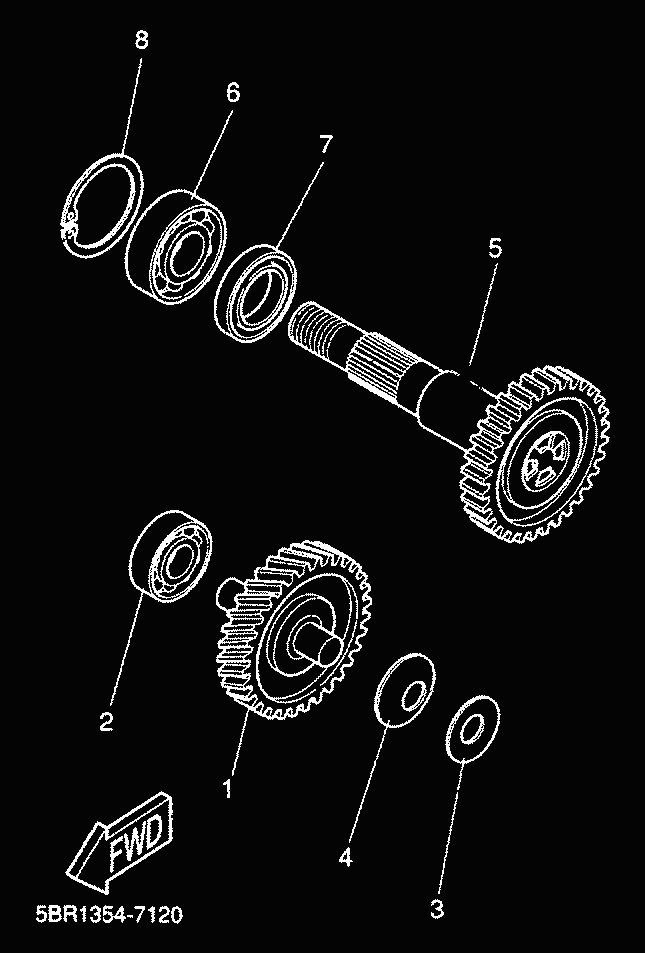 8
6
7
5
2
1
4
3
FWD
5BR1354-7120