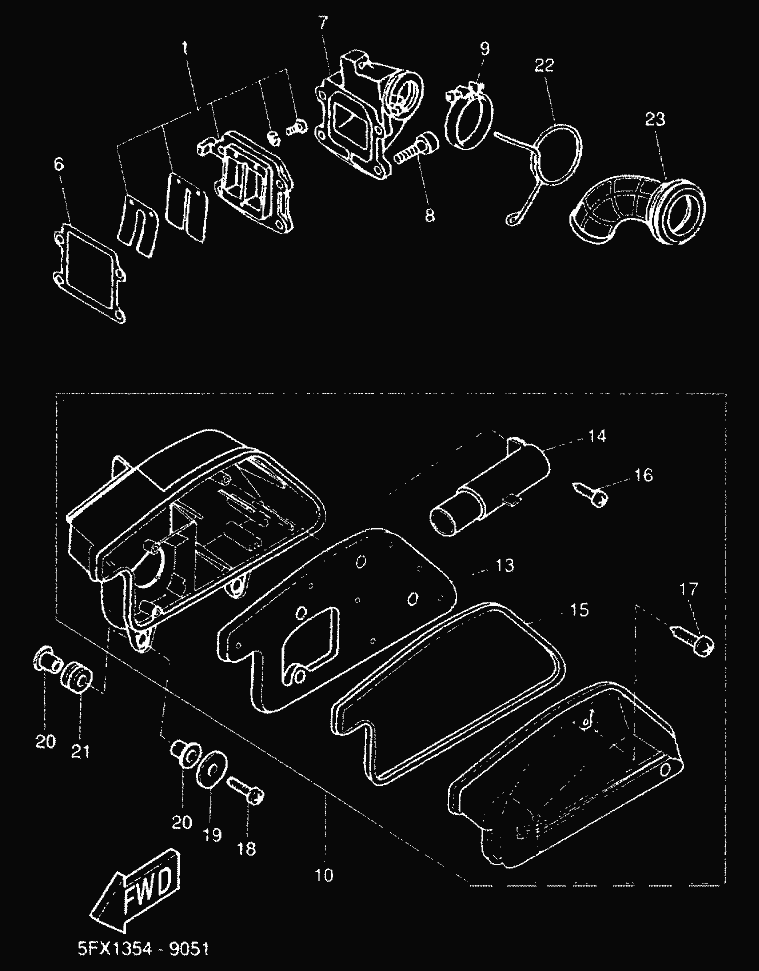 1
7
9
22
23
6
8
14
16
13
17
15
20
21
20
19
18
10
FWD
5FX1354 - 9051