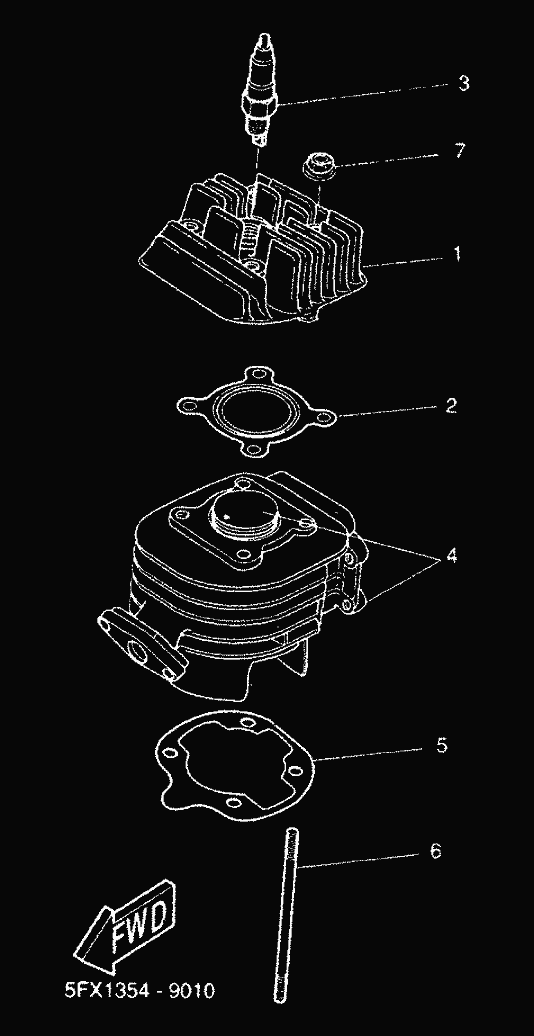 3
7
1
2
4
5
6
FWD
5FX1354 - 9010