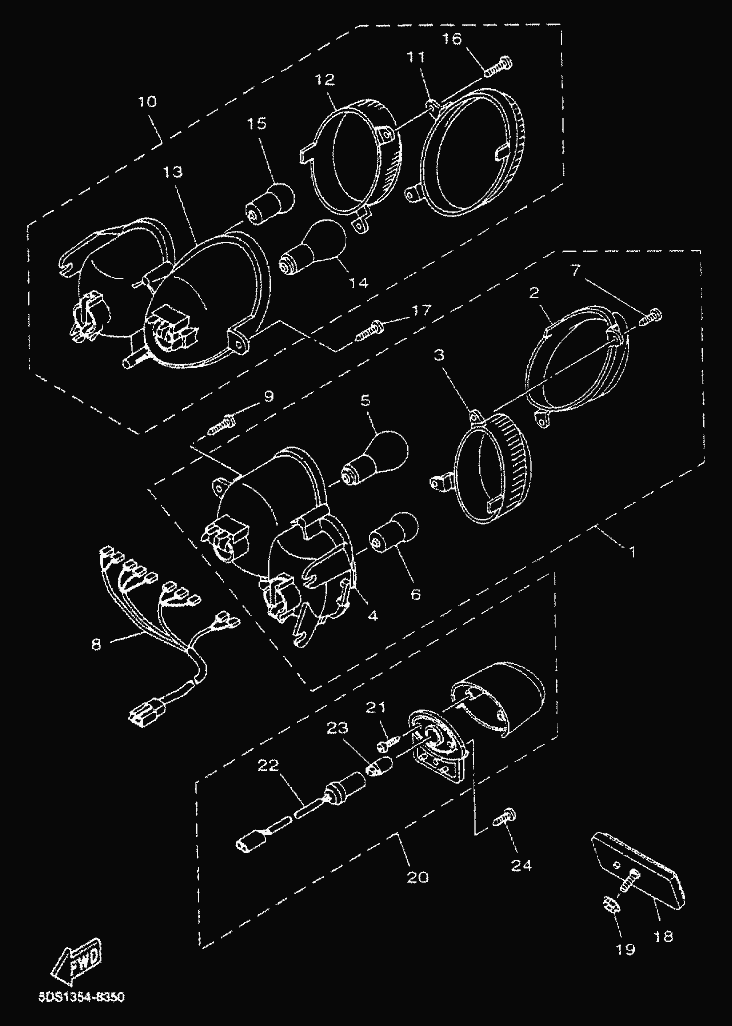 16
11
12
10
15
13
14
7
2
17
3
9
5
1
6
4
8
21
23
22
24
20
18
19
FWD
5DS1354-8350