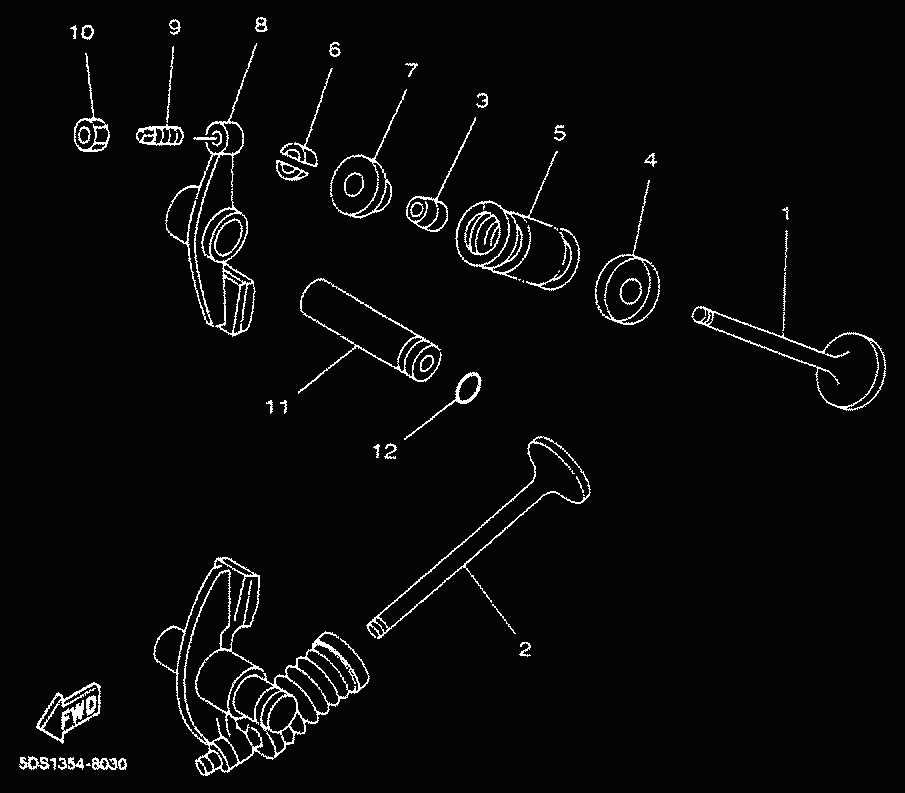 10
9
8
6
7
3
5
4
1
11
12
2
FWD
5DS1354-8030