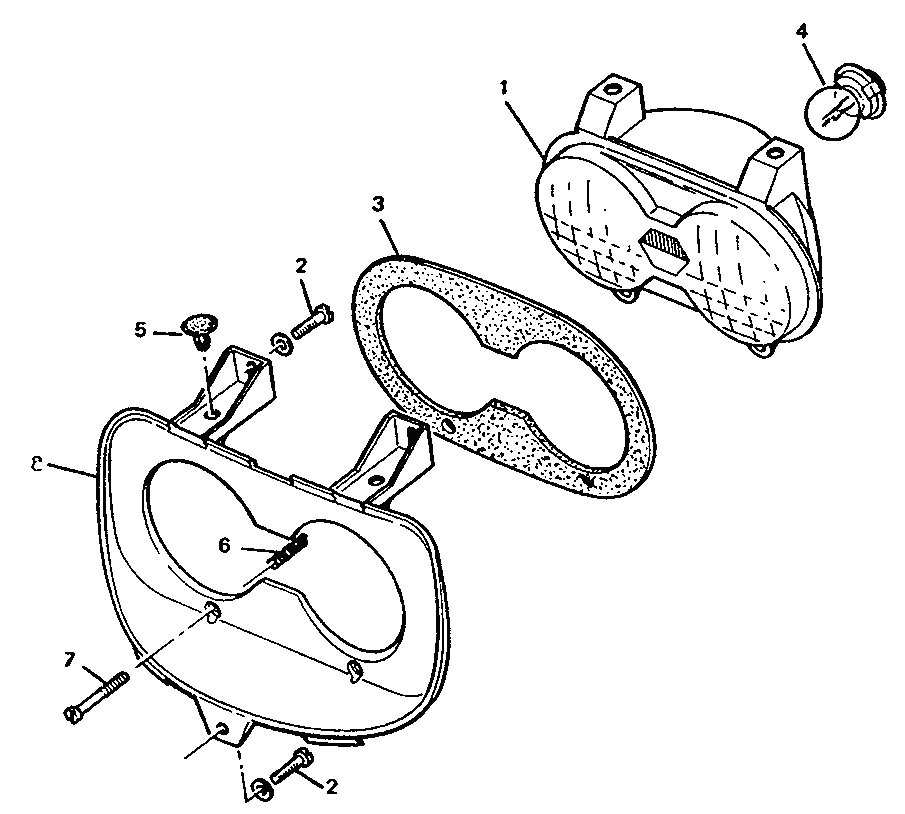 4
1
3
2
5
8
6
7
2