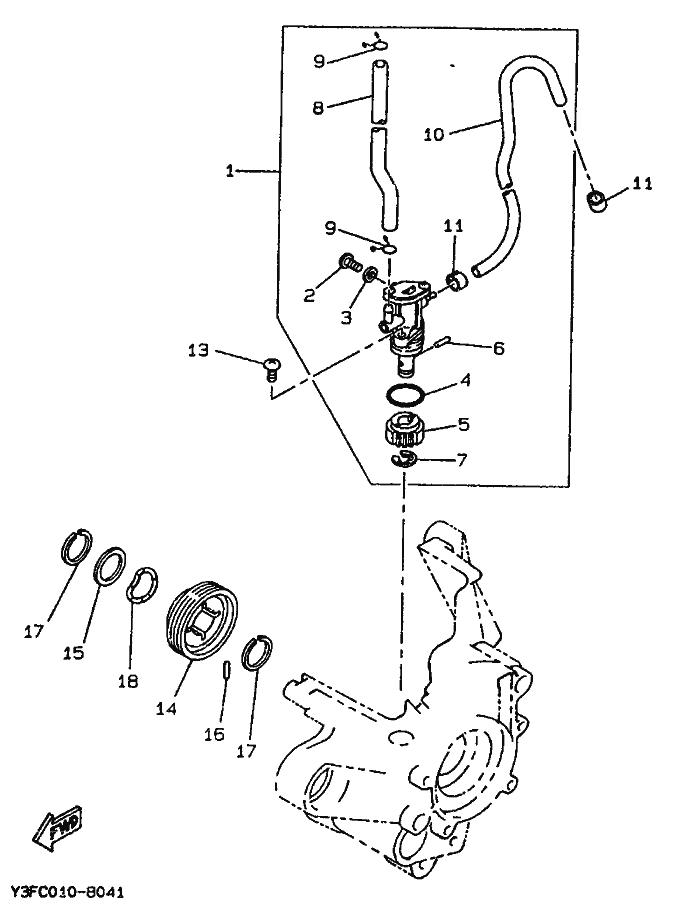 9
8
10
1
11
9
11
2
3
6
13
4
5
7
17
15
18
14
16
17
FWD
Y3FC010-8041