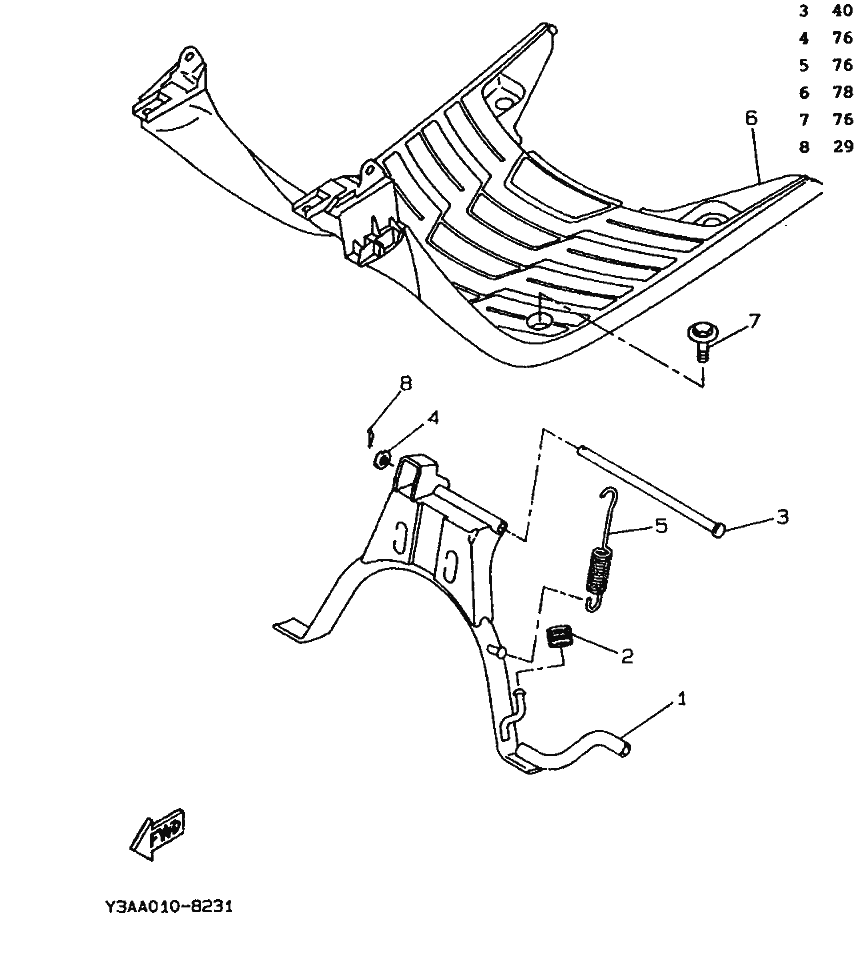 3 40
4 76
5 76
6 78
7 76
8 29

6
7
8
4
3
5
2
1
FWD

Y3AA010-8231