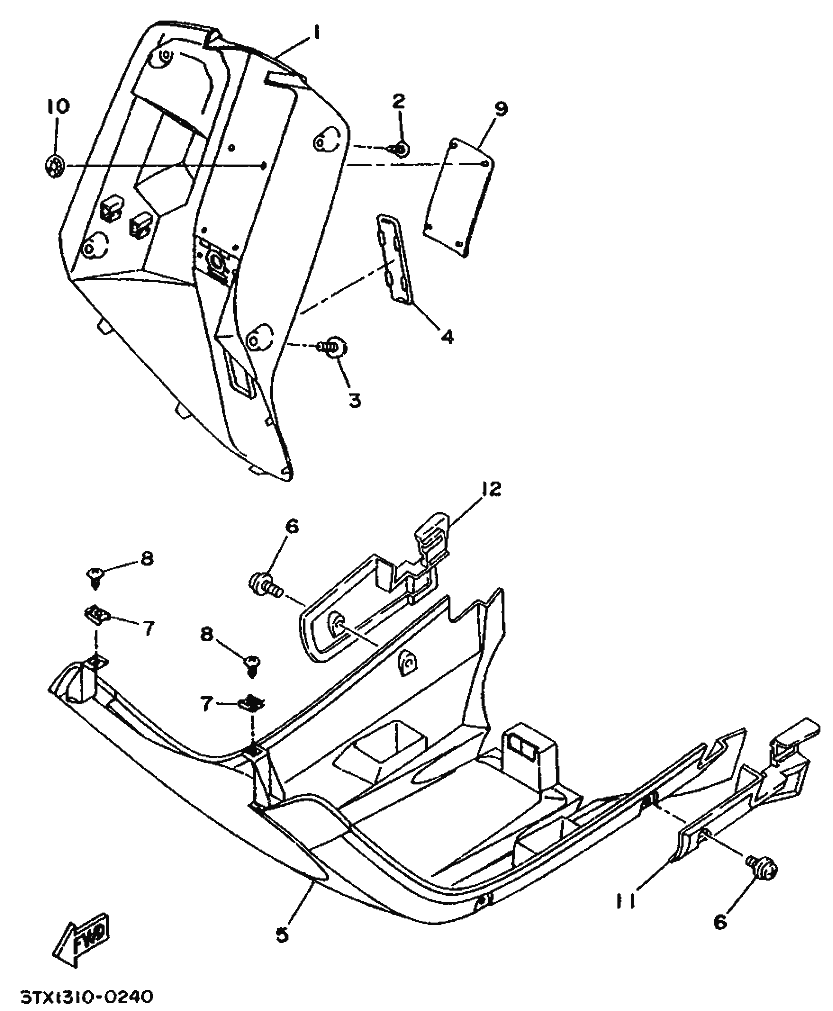 1
10
2
9
4
3
12
6
8
7
8
7
5
11
6
FWD
3TX1310-0240