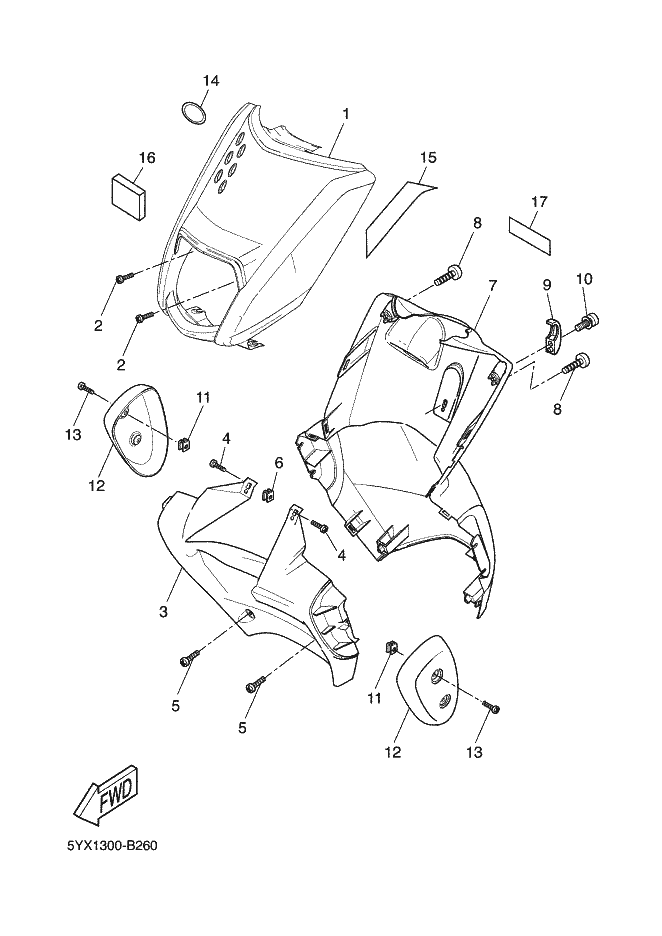 14
1
16
15
17
8
7
9
10
2
2
8
13
11
12
4
6
4
3
5
5
11
12
13
FWD
5YX1300-B260