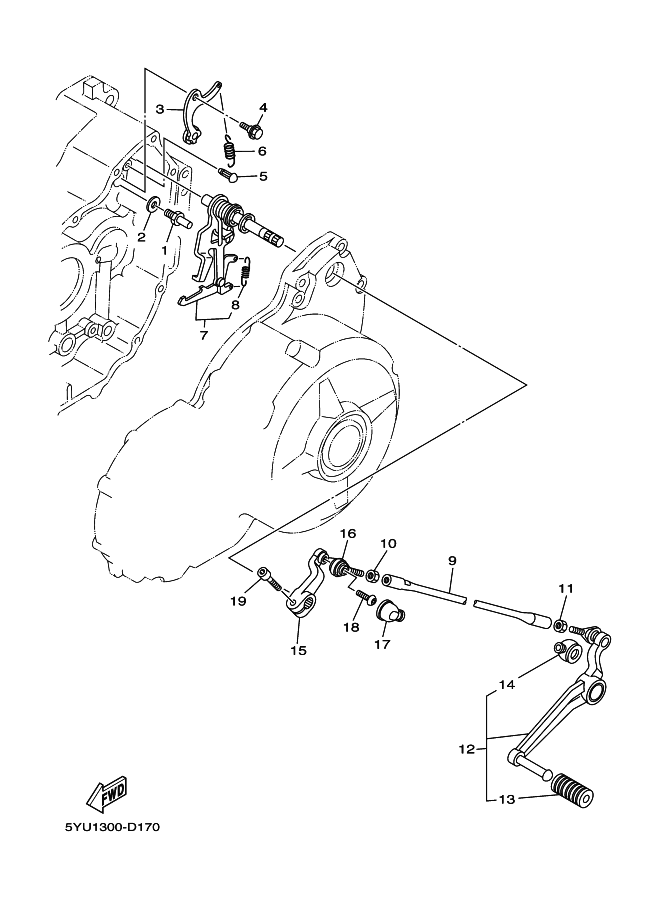 3
4
6
5
2
1
8
7
16
10
9
11
19
18
17
15
14
12
13
FWD
5YU1300-D170