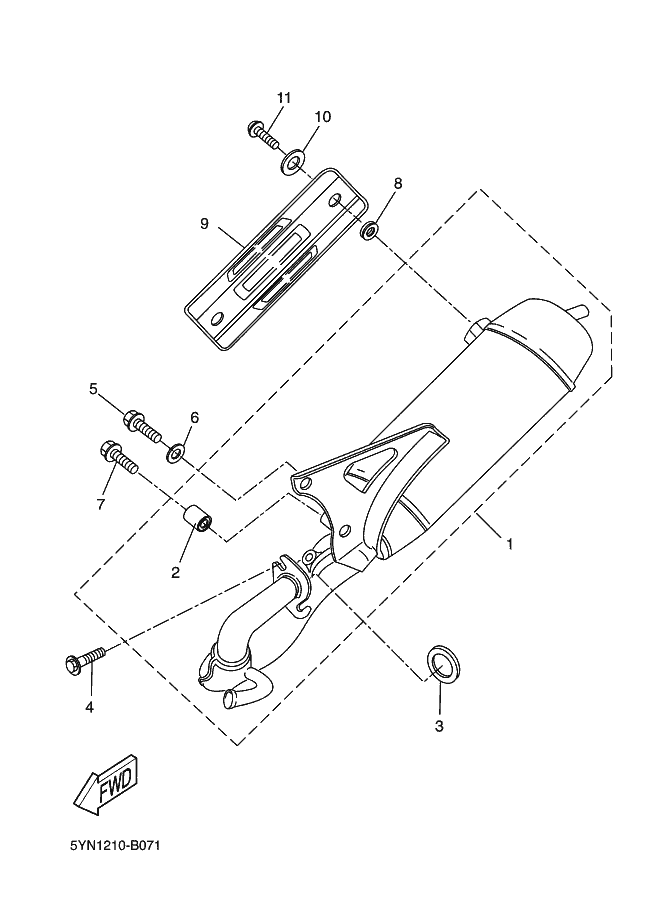 11
10
8
9
5
6
7
2
1
4
3
FWD
5YN1210-B071