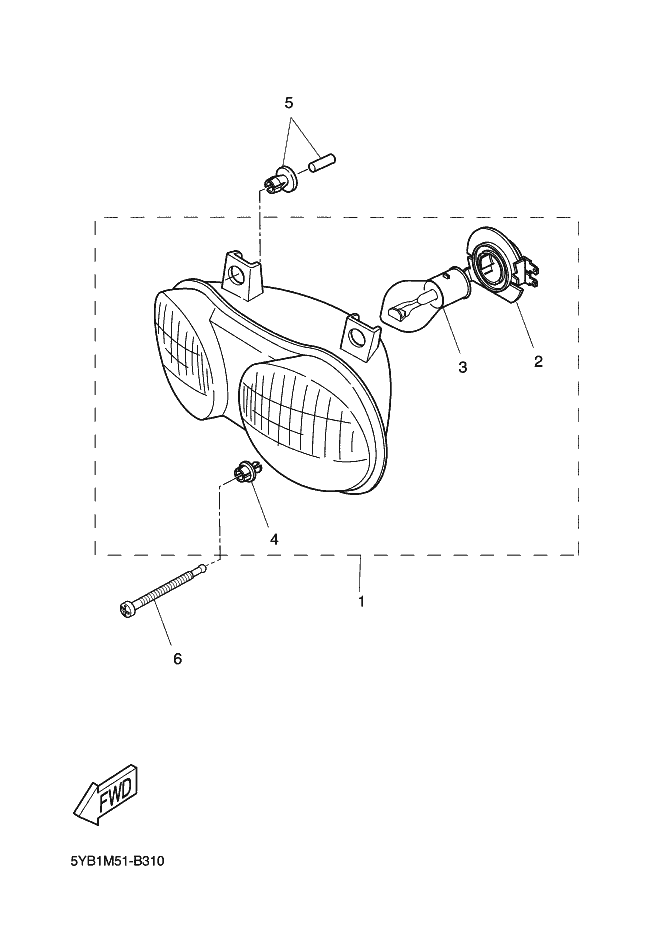 5

3

2

4

1

6

FWD

5YB1M51-B310