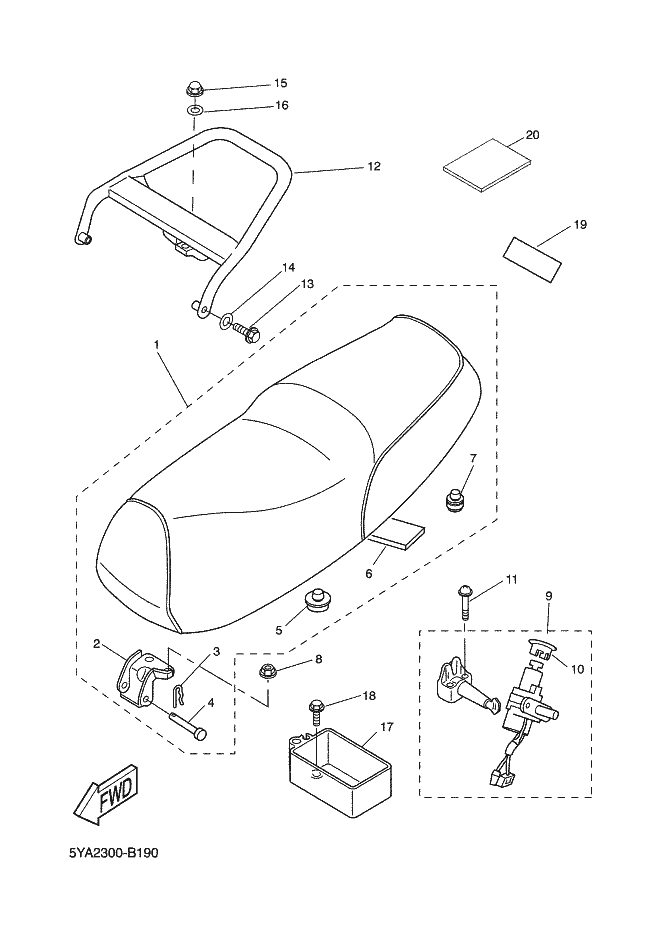 15
16
20
12
19
14
13
1
7
6
11
9
5
10
2
3
8
4
18
17
FWD
5YA2300-B190