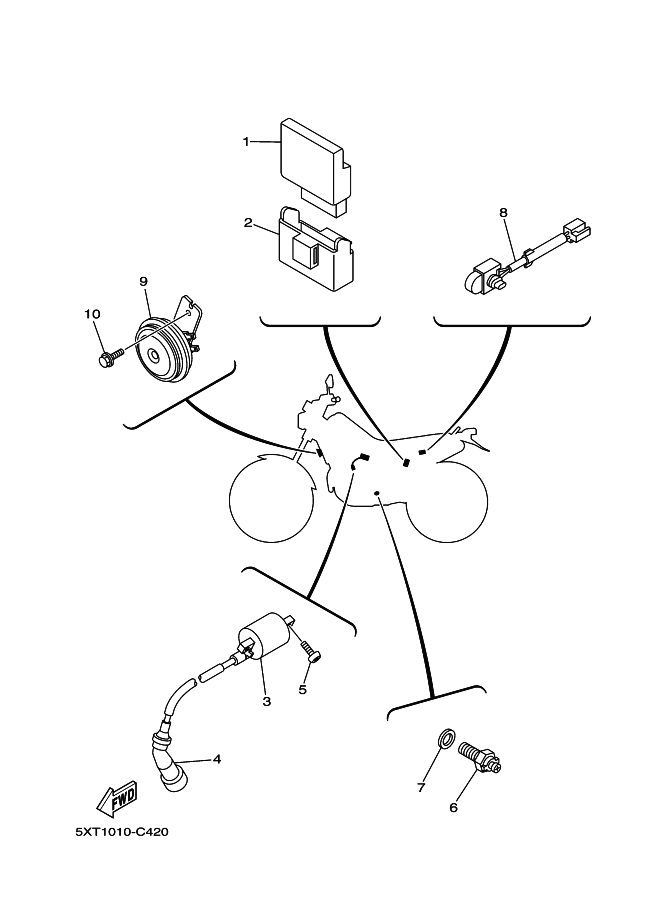 1
2
8
9
10
3
5
4
7
6
FWD
5XT1010-C420