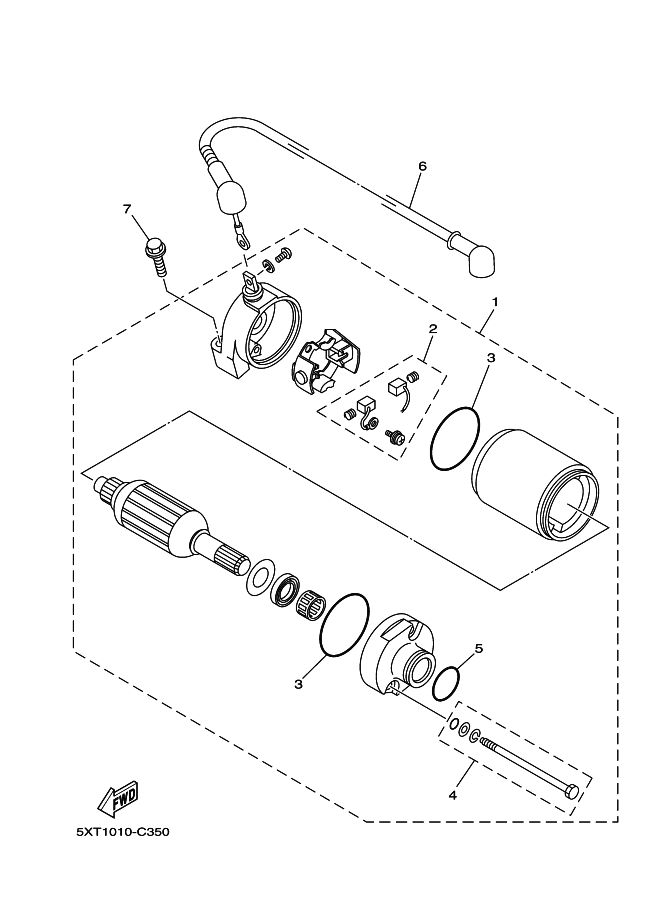 6

7

1

2

3

3

5

4

FWD

5XT1010-C350