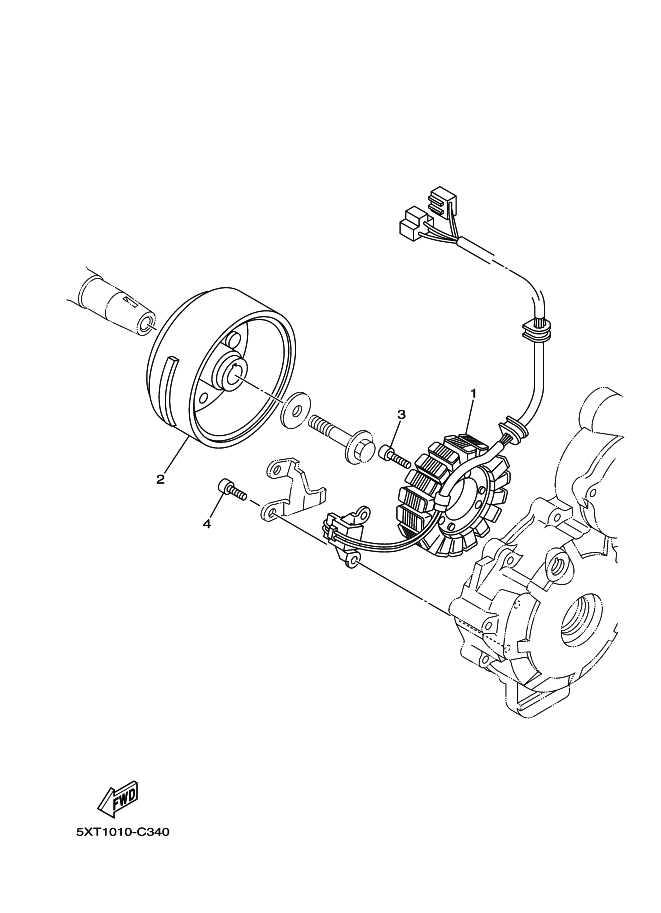 1
3
2
4
FWD
5XT1010-C340