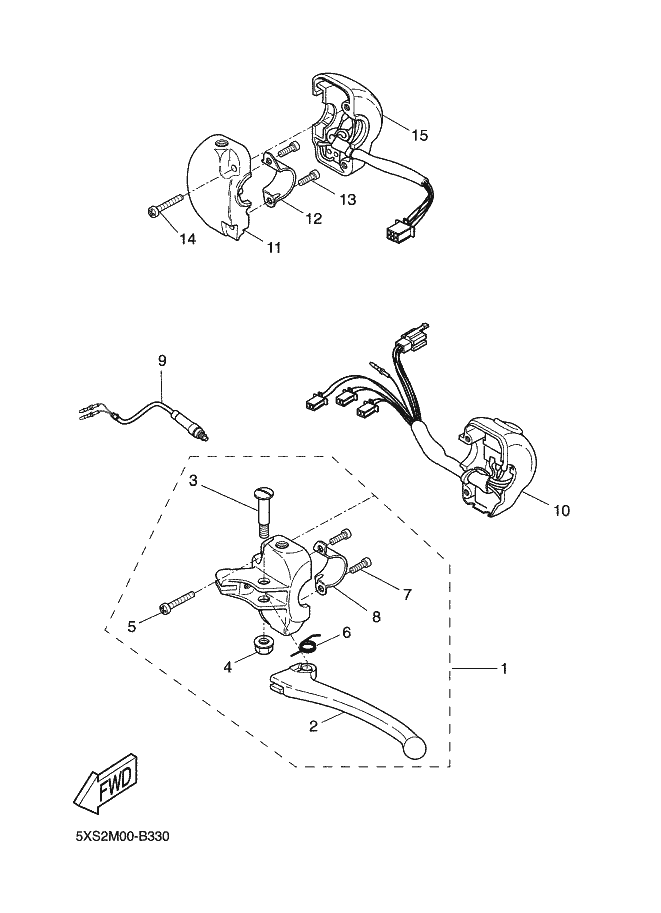 15
13
12
14
11
9
10
3
7
8
5
6
4
1
2
FWD
5XS2M00-B330