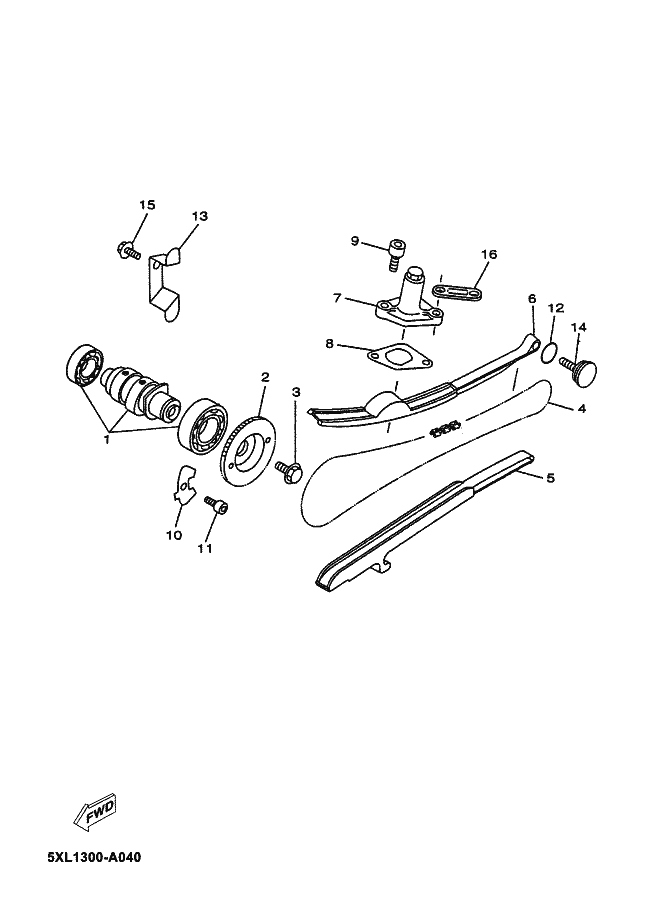 15
13
9
16
7
6
12
14
8
2
3
4
1
5
10
11
FWD
5XL1300-A040