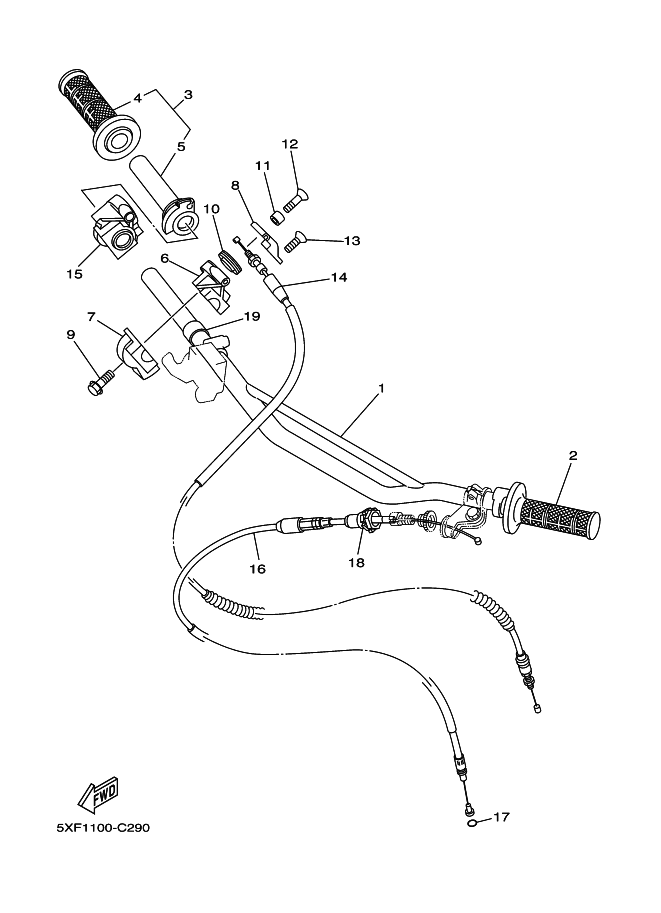 4
3
5
12
11
8
10
13
15
6
14
7
19
9
1
2
16
18
17
FWD
5XF1100-C290