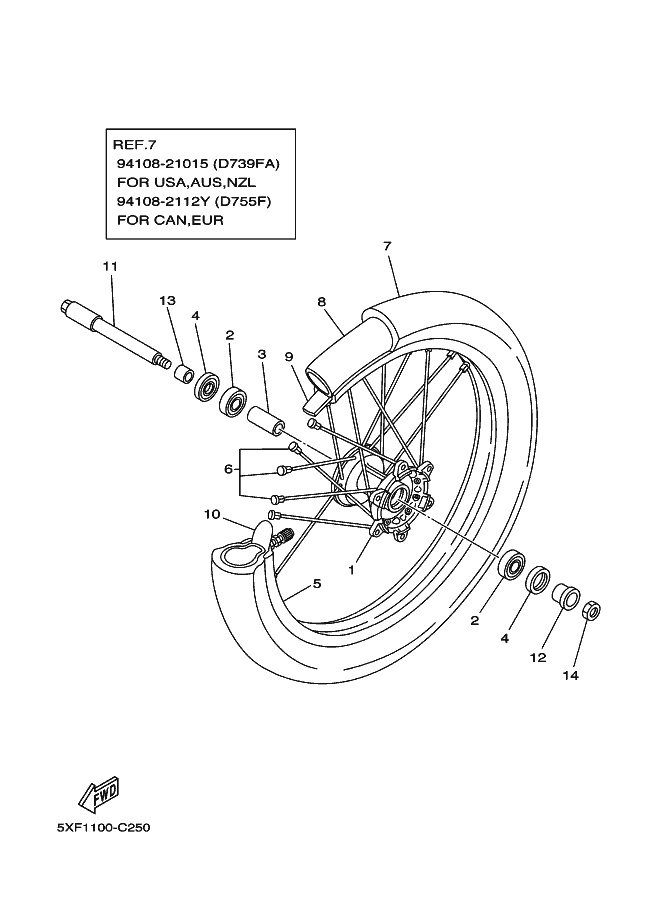 REF.7
94108-21015 (D739FA)
FOR USA,AUS,NZL
94108-2112Y (D755F)
FOR CAN,EUR

7
11
8
13
4
2
3
9
6
10
1
5
2
4
12
14

FWD

5XF1100-C250