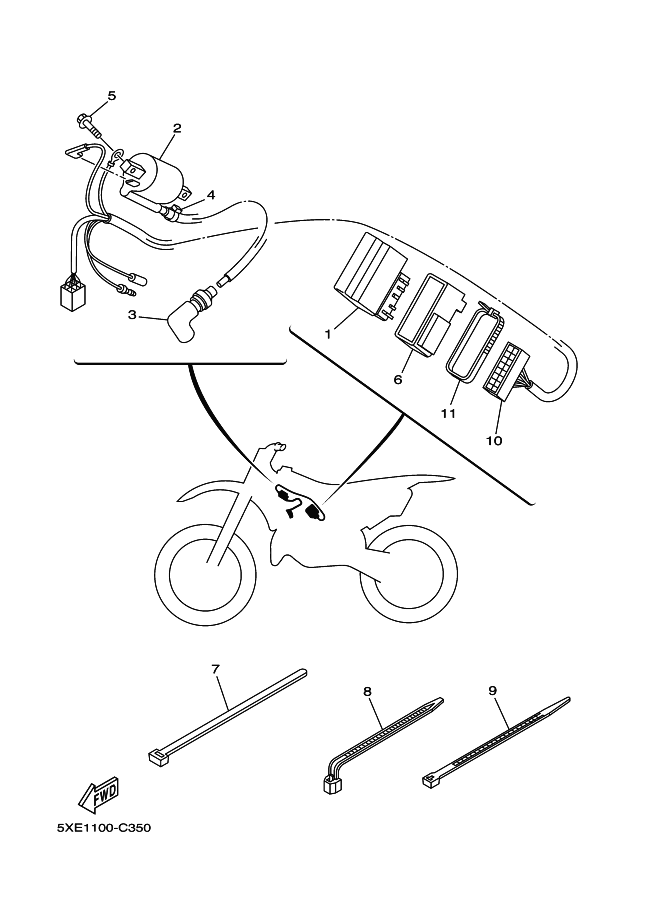 5
2
4
3
1
6
11
10
7
8
9
FWD
5XE1100-C350